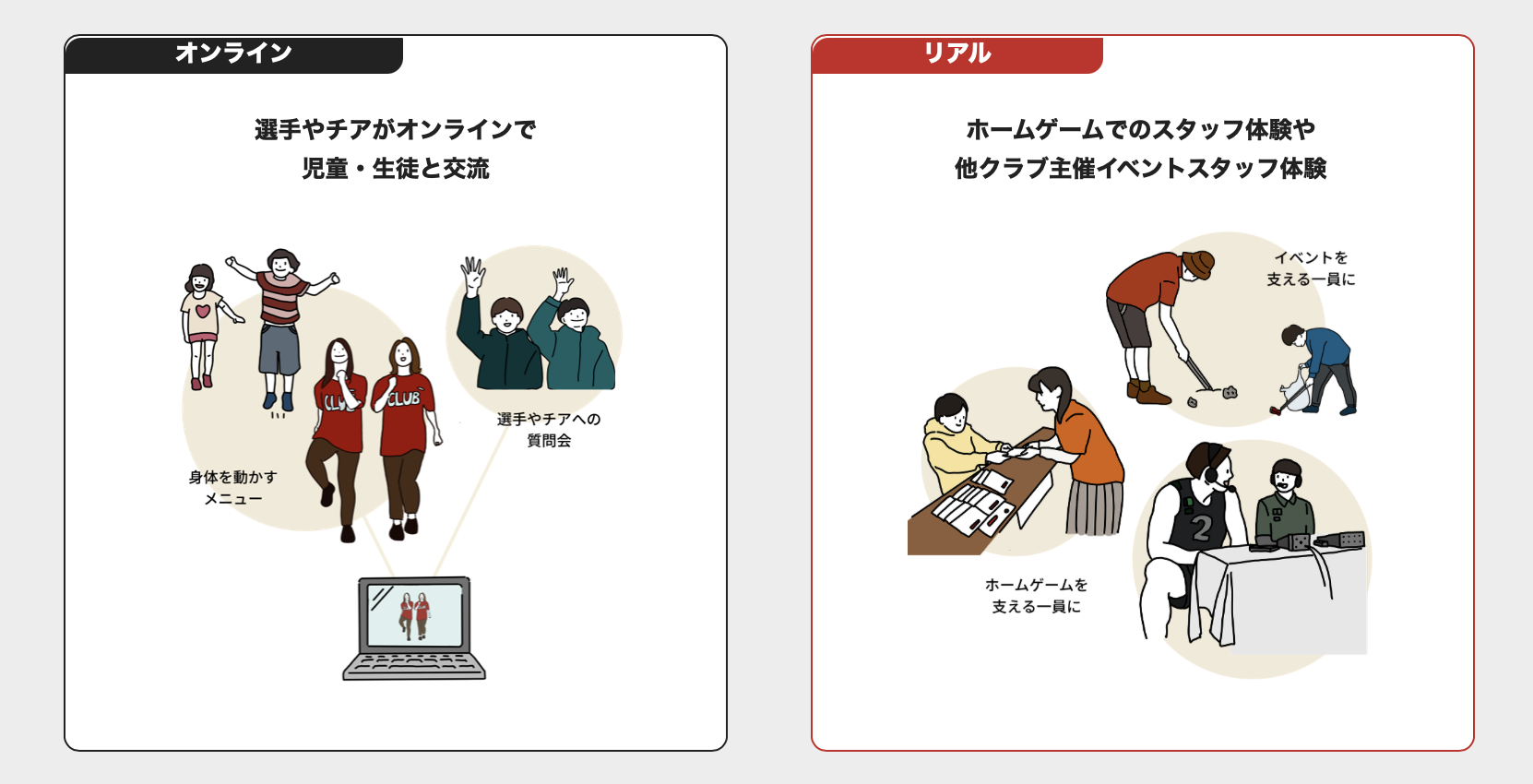 オンライン

選手やチアがオンラインで
児童・生徒と交流

CLUB
CLUB

選手やチアへの
質問会

身体を動かす
メニュー

リアル

ホームゲームでのスタッフ体験や
他クラブ主催イベントスタッフ体験

イベントを
支える一員に

2

ホームゲームを
支える一員に